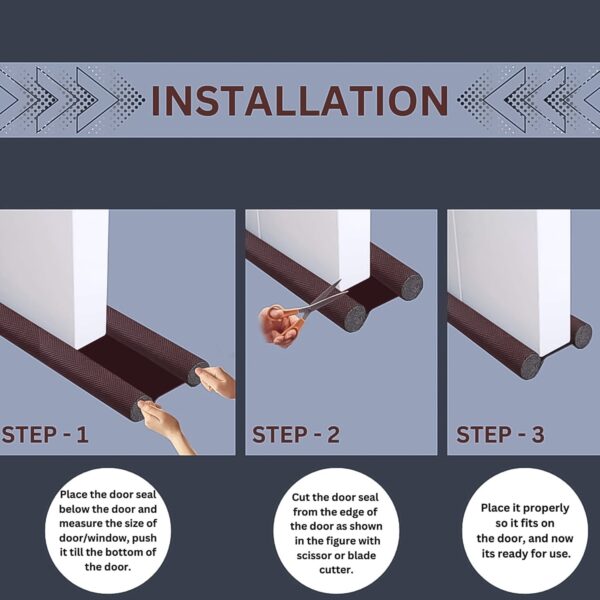 INSTALLATION

STEP - 1

STEP - 2

STEP - 3

Place the door seal below the door and measure the size of door/window, push it till the bottom of the door.

Cut the door seal from the edge of the door as shown in the figure with scissor or blade cutter.

Place it properly so it fits on the door, and now its ready for use.