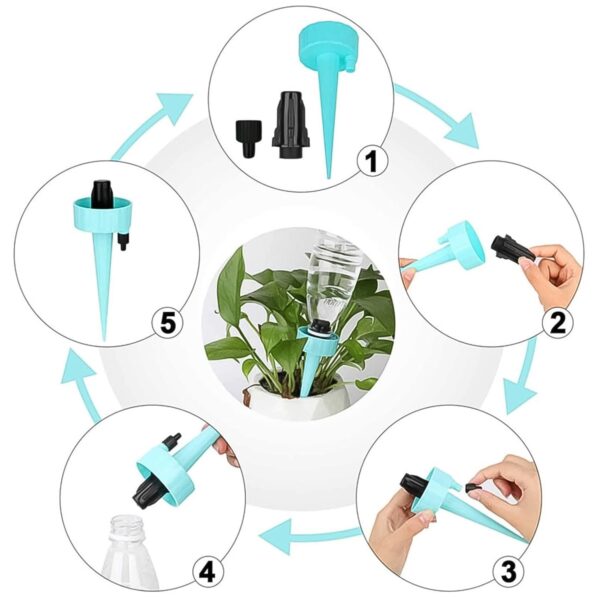 1

2

3

4

5