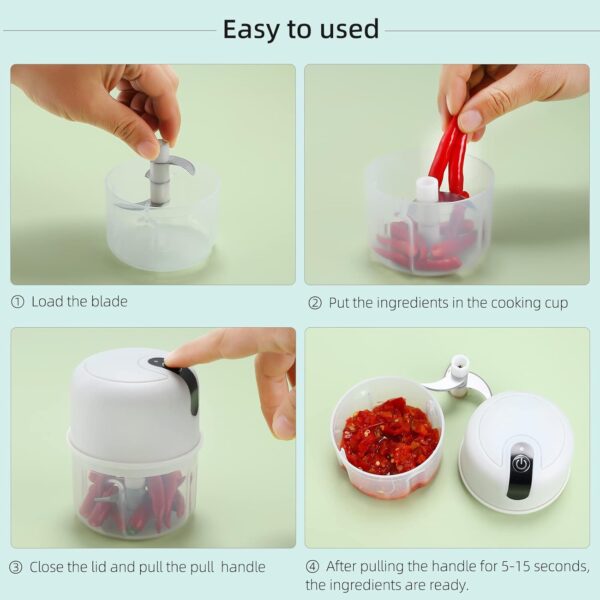 Easy to used

① Load the blade

② Put the ingredients in the cooking cup

③ Close the lid and pull the pull handle

④ After pulling the handle for 5-15 seconds, the ingredients are ready.