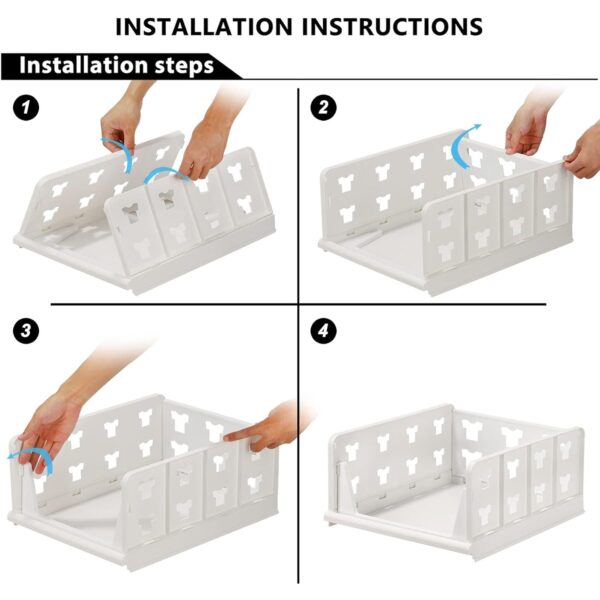 INSTALLATION INSTRUCTIONS

Installation steps

1

2

3

4